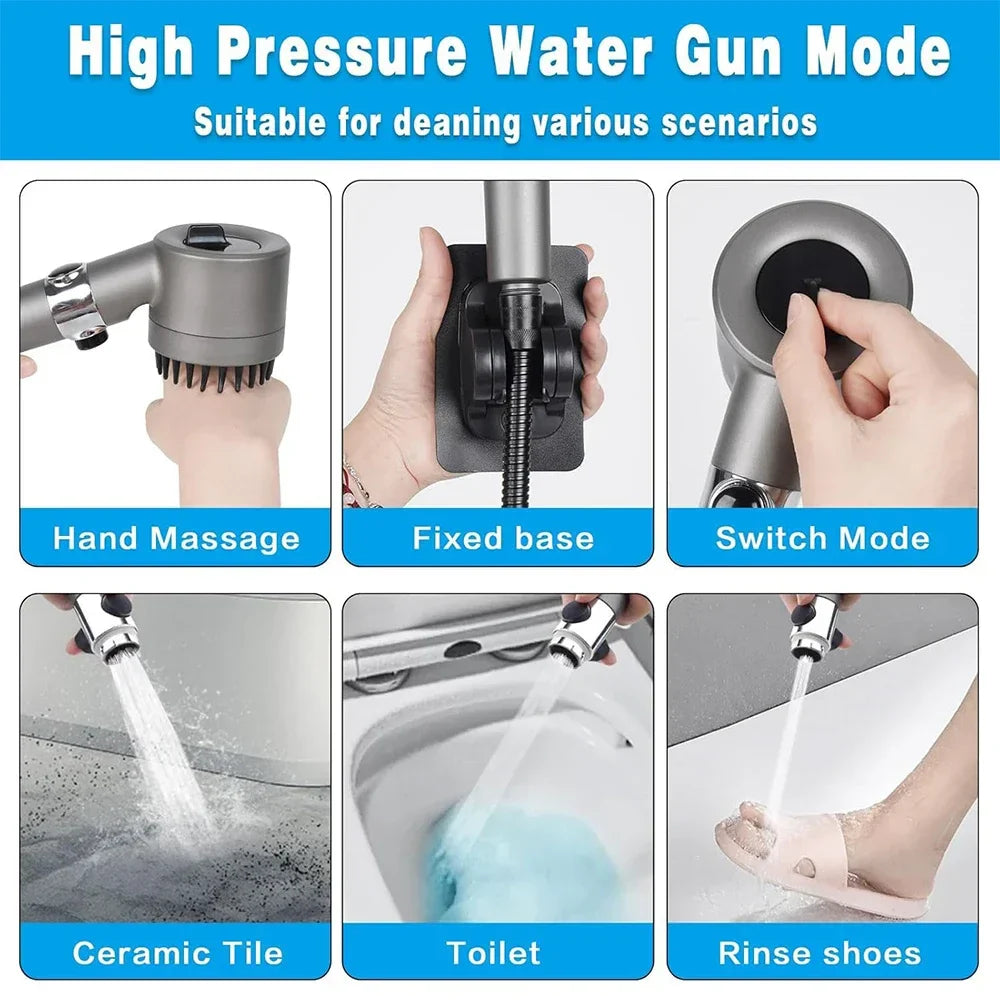 High Pressure Water Gun Mode

Suitable for deaning various scenarios

Hand Massage

Fixed base

Switch Mode

Ceramic Tile

Toilet

Rinse shoes