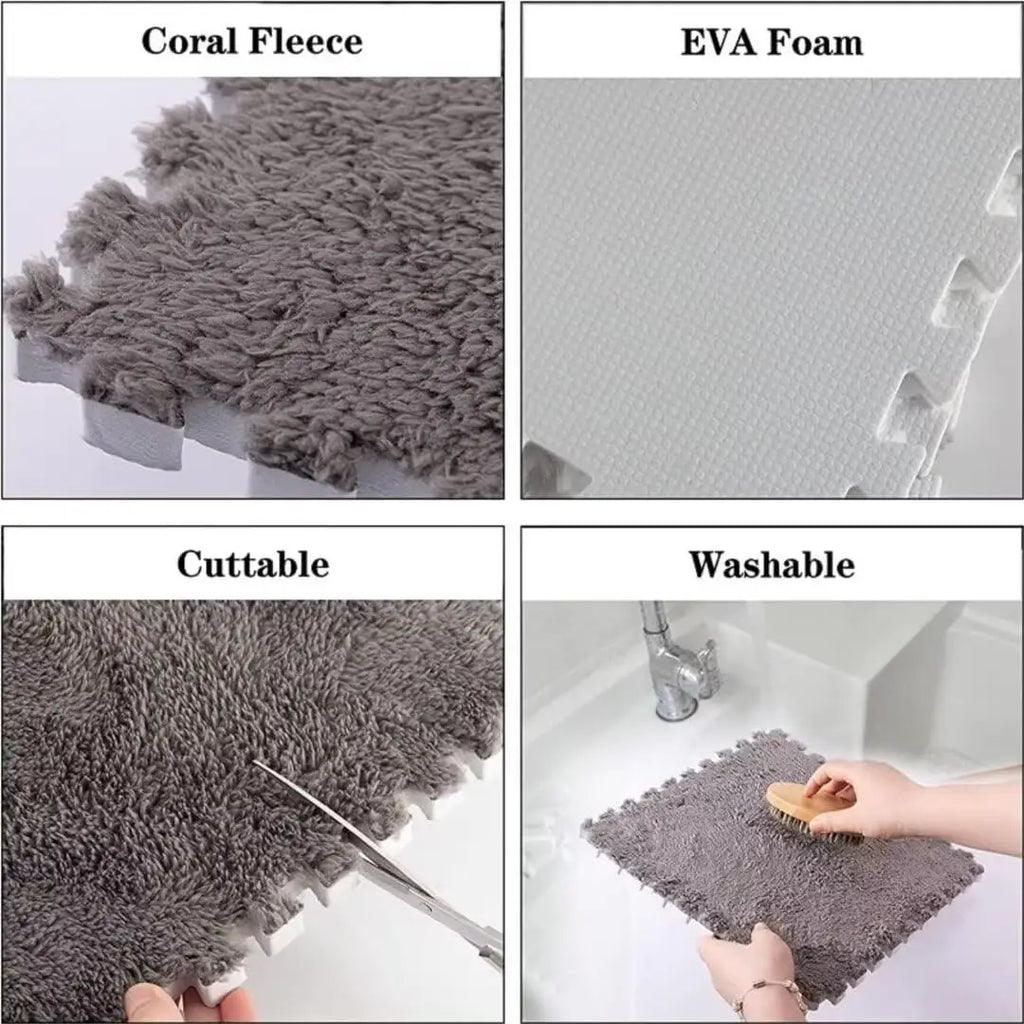 Coral Fleece

EVA Foam

Cuttable

Washable