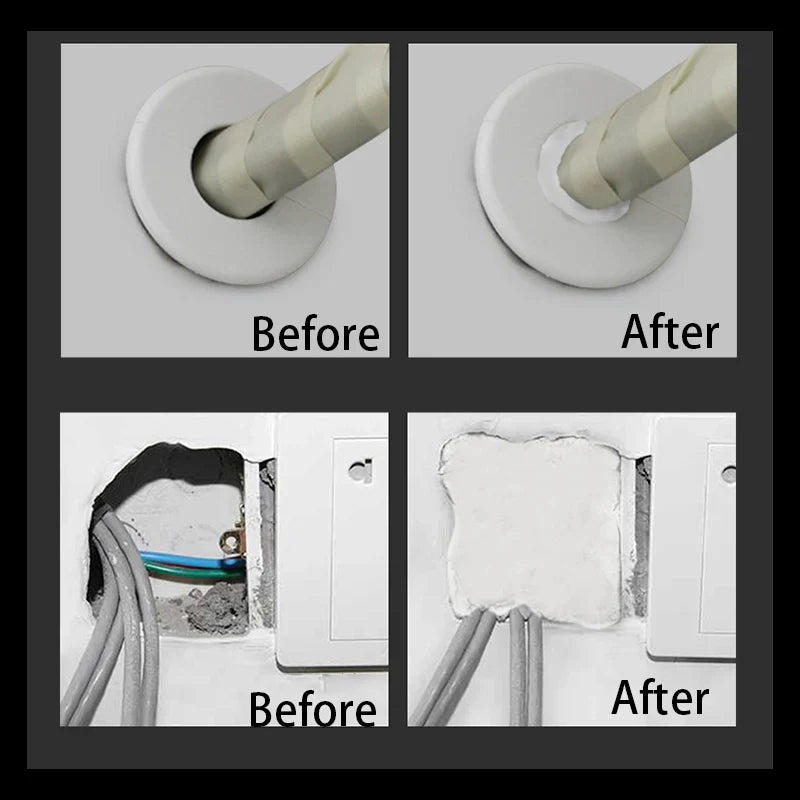 Before

After

Before

After