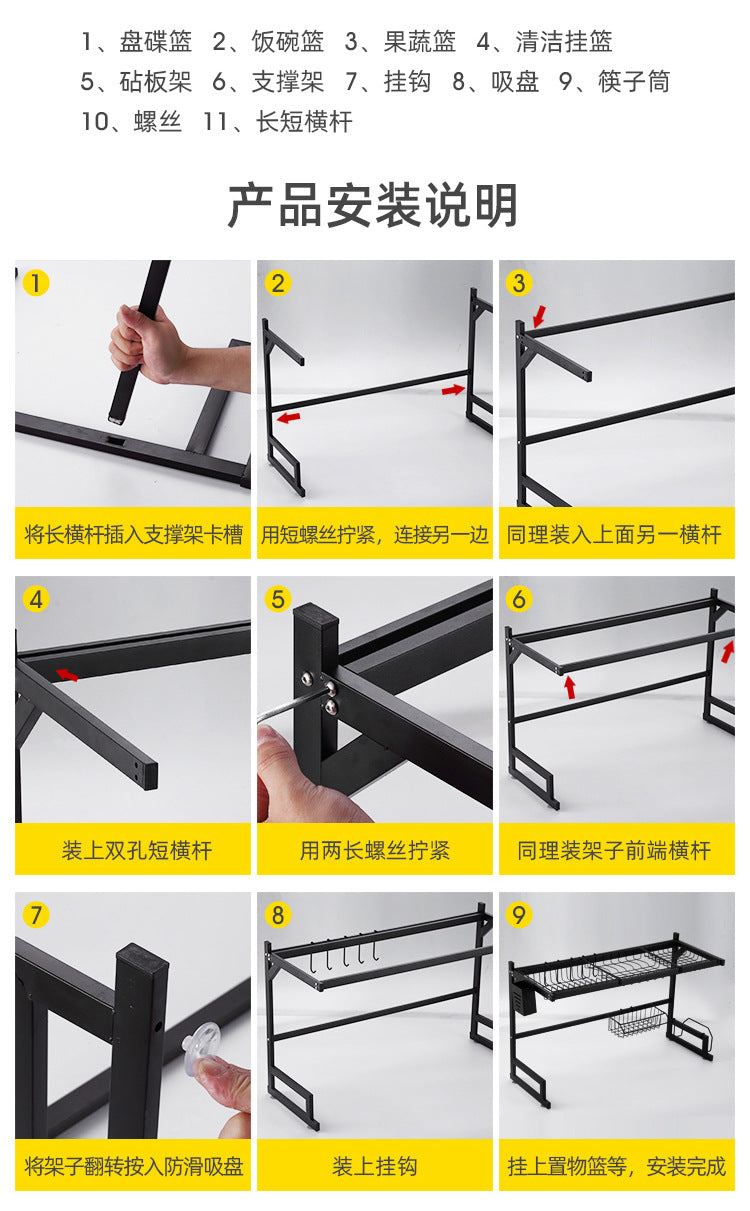 1、盘碟篮 2、饭碗篮 3、果蔬篮 4、清洁挂篮
5、砧板架 6、支撑架 7、挂钩 8、吸盘 9、筷子筒
10、螺丝 11、长短横杆

产品安装说明

1
将长横杆插入支撑架卡槽

2
用短螺丝拧紧，连接另一边

3
同理装入上面另一横杆

4
装上双孔短横杆

5
用两长螺丝拧紧

6
同理装架子前端横杆

7
将架子翻转按入防滑吸盘

8
装上挂钩

9
挂上置物篮等，安装完成